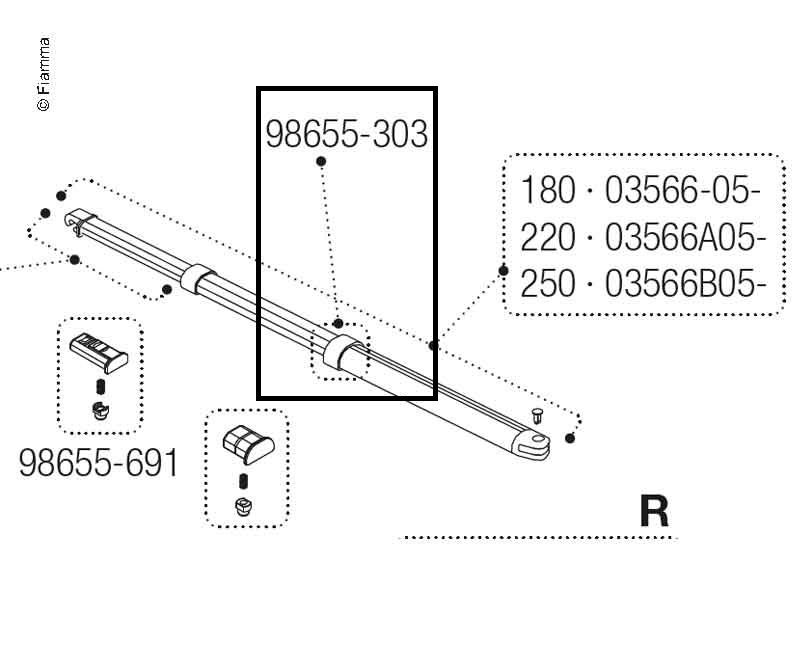 © Fiamma

98655-303

180 · 03566-05-
220 · 03566A05-
250 · 03566B05-

98655-691

R