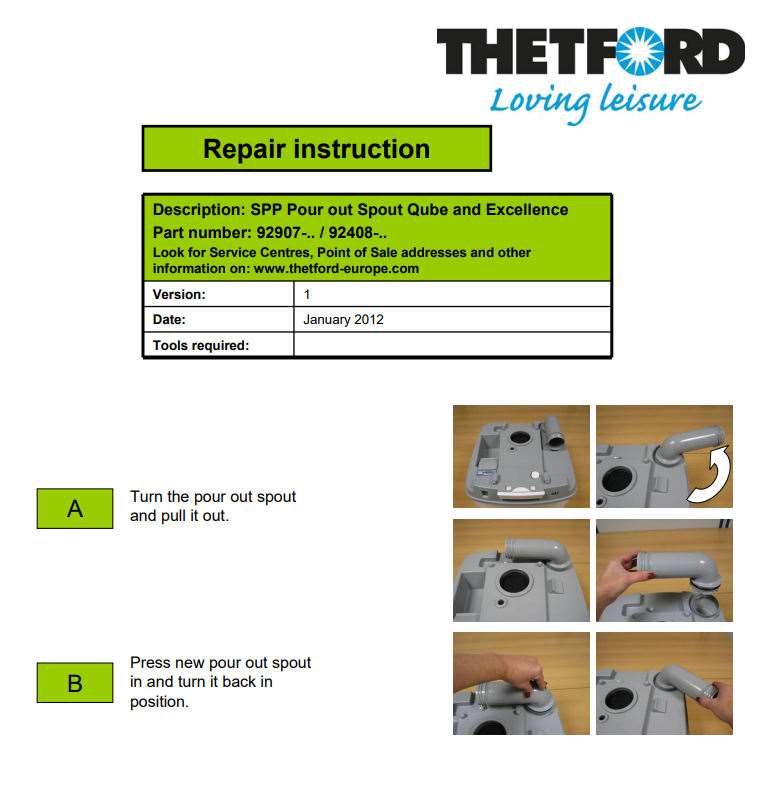 THETFORD
Loving leisure

Repair instruction

Description: SPP Pour out Spout Qube and Excellence
Part number: 92907-.. / 92408-..
Look for Service Centres, Point of Sale addresses and other information on: www.thetford-europe.com

| Version: | 1 |
|---|---|
| Date: | January 2012 |
| Tools required: | |

A

Turn the pour out spout and pull it out.

B

Press new pour out spout in and turn it back in position.