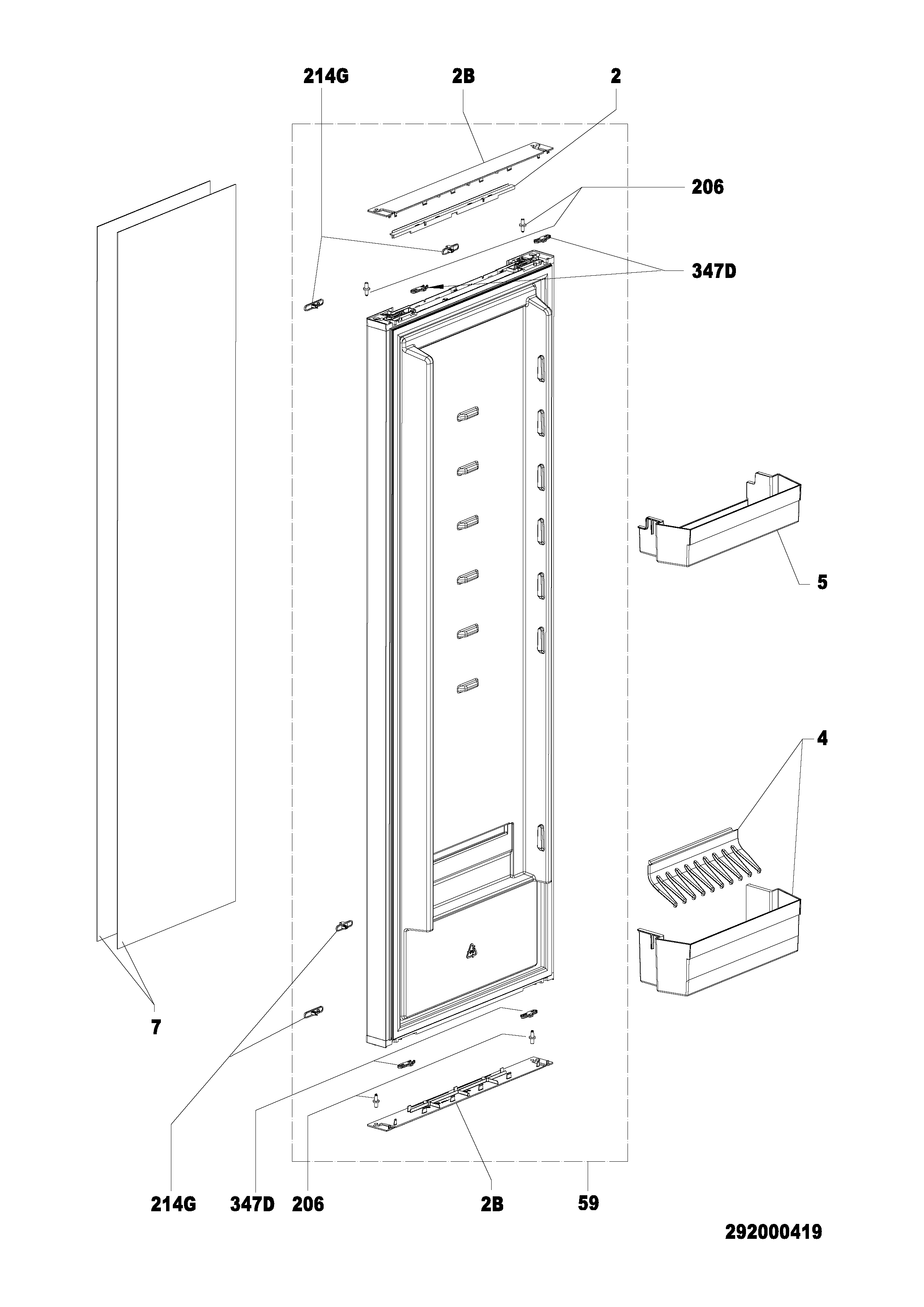 214G
2B
2
206
347D
5
4
7
214G
347D
206
2B
59
292000419