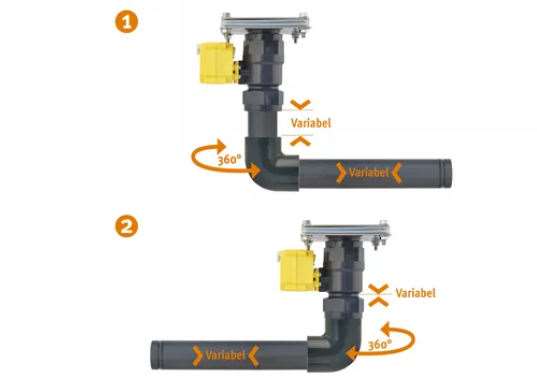 1

Variabel

360°

Variabel

2

Variabel

360°

Variabel