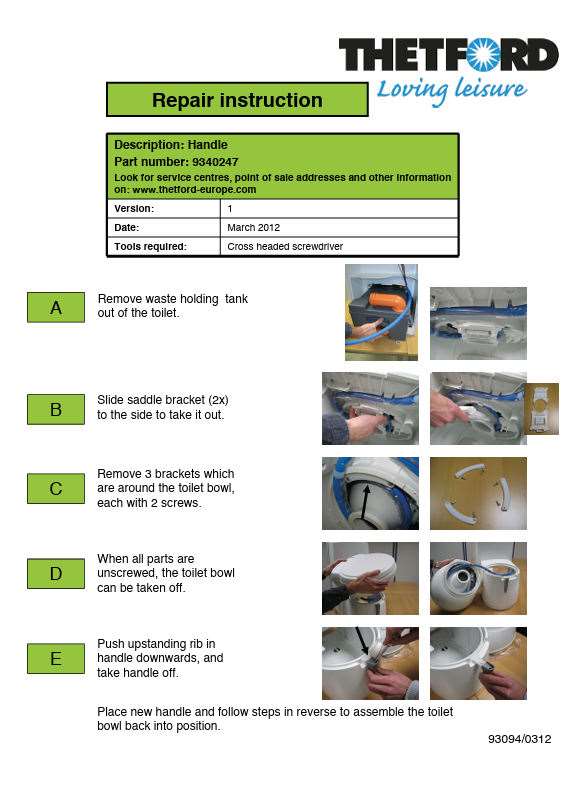 THETFORD
Loving leisure

Repair instruction

Description: Handle
Part number: 9340247
Look for service centres, point of sale addresses and other information on: www.thetford-europe.com

| Version: | 1 |
|---|---|
| Date: | March 2012 |
| Tools required: | Cross headed screwdriver |

A
Remove waste holding tank out of the toilet.

B
Slide saddle bracket (2x) to the side to take it out.

C
Remove 3 brackets which are around the toilet bowl, each with 2 screws.

D
When all parts are unscrewed, the toilet bowl can be taken off.

E
Push upstanding rib in handle downwards, and take handle off.

Place new handle and follow steps in reverse to assemble the toilet bowl back into position.

93094/0312