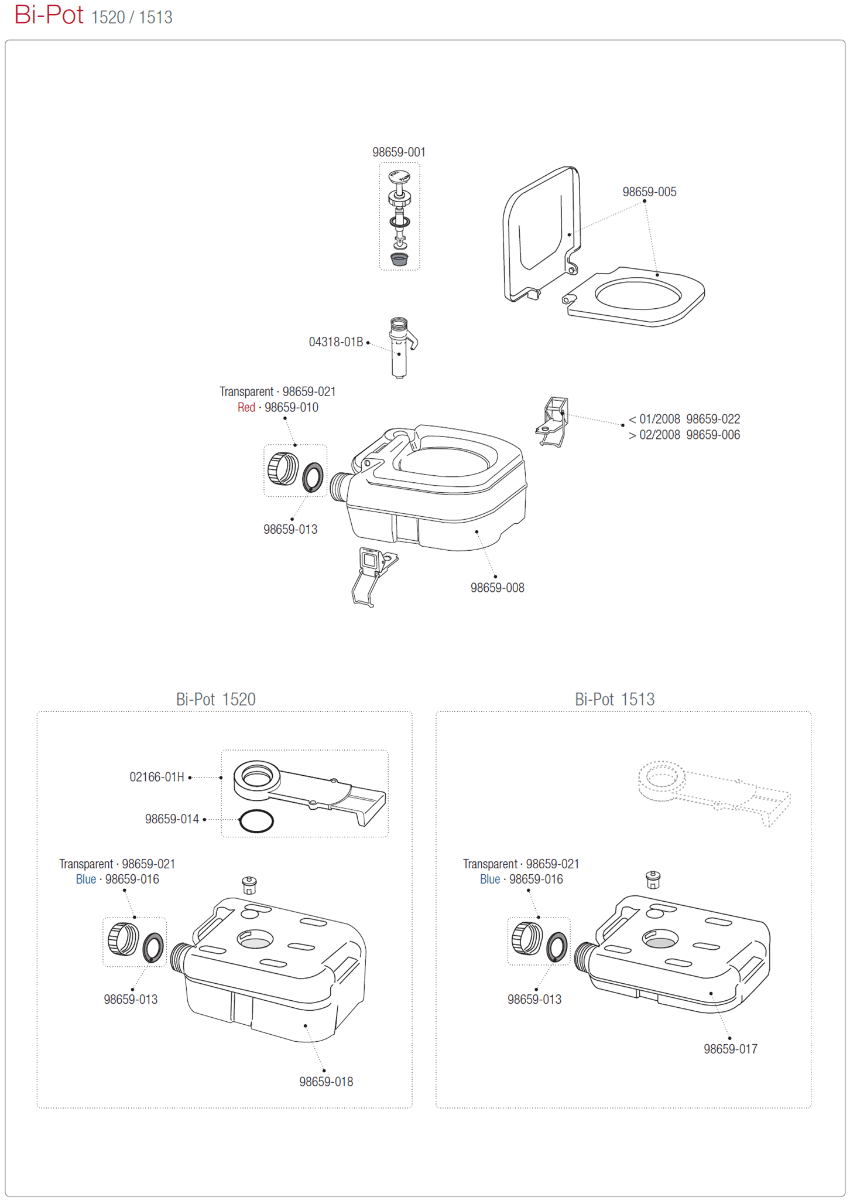 Bi-Pot 1520 / 1513

98659-001

98659-005

04318-01B

Transparent · 98659-021
Red · 98659-010

< 01/2008 98659-022
> 02/2008 98659-006

98659-013

98659-008

Bi-Pot 1520

02166-01H

98659-014

Transparent · 98659-021
Blue · 98659-016

98659-013

98659-018

Bi-Pot 1513

Transparent · 98659-021
Blue · 98659-016

98659-013

98659-017