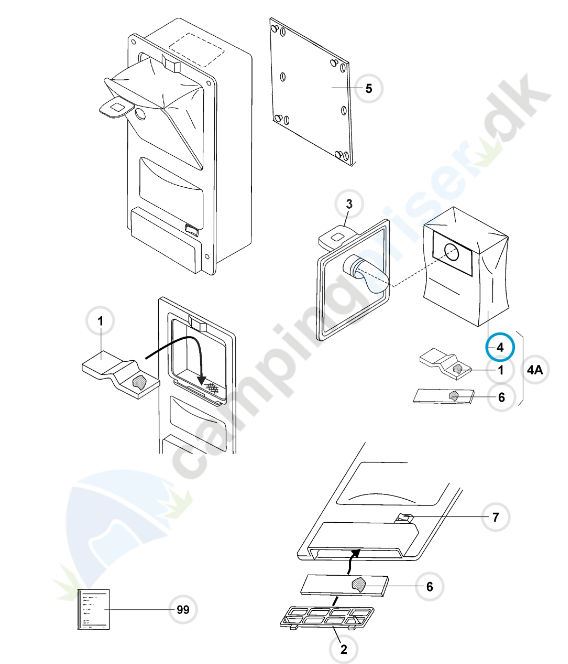 5
3
campingpriser.dk
1
4
1
4A
6
7
6
99
2