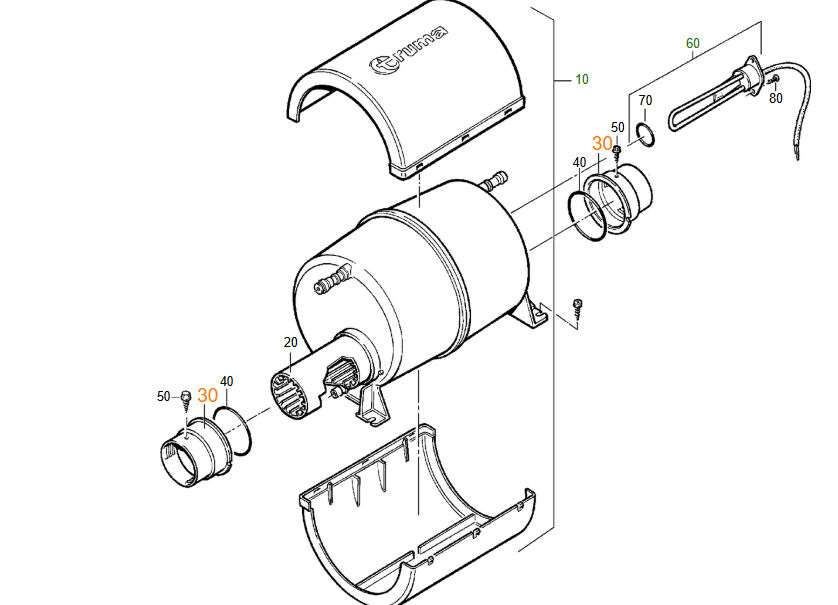 truma
10
60
70
80
50
30
40
20
50
30
40